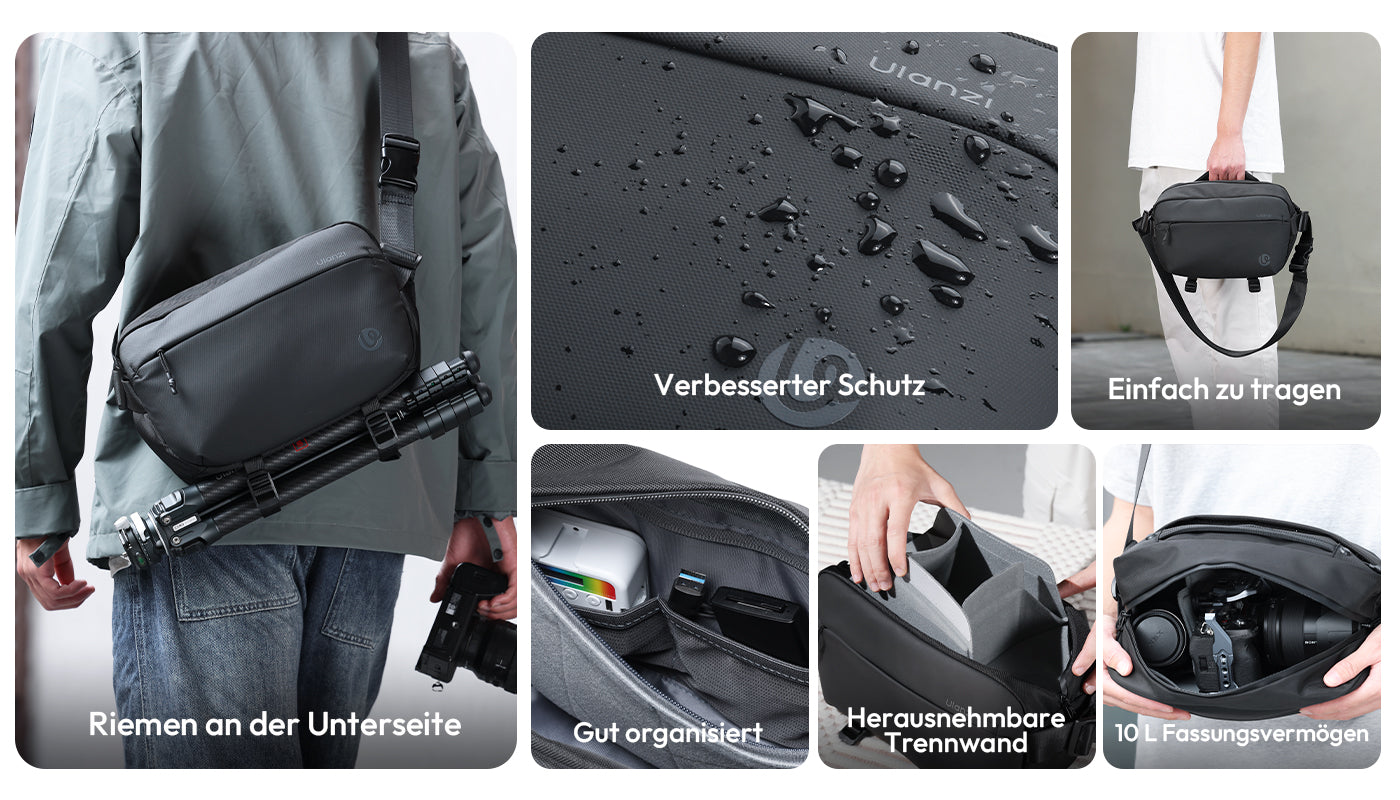 Ulanzi

Riemen an der Unterseite

Ulanzi

Verbesserter Schutz

Einfach zu tragen

Gut organisiert

Ulanzi

Herausnehmbare Trennwand

10 L Fassungsvermögen