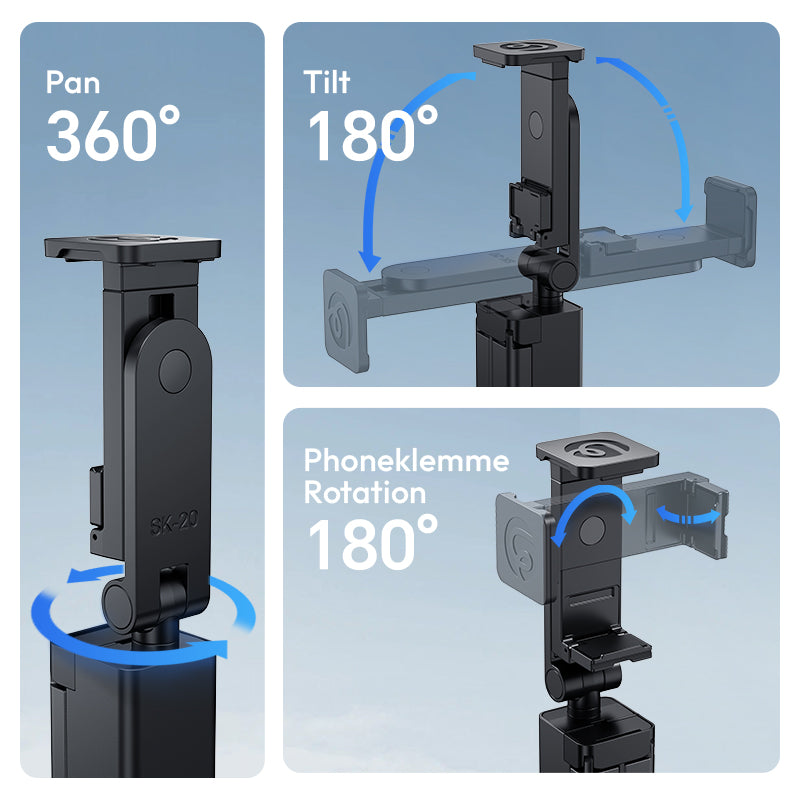 Pan
360°

SK-20

Tilt
180°

Phoneklemme
Rotation
180°