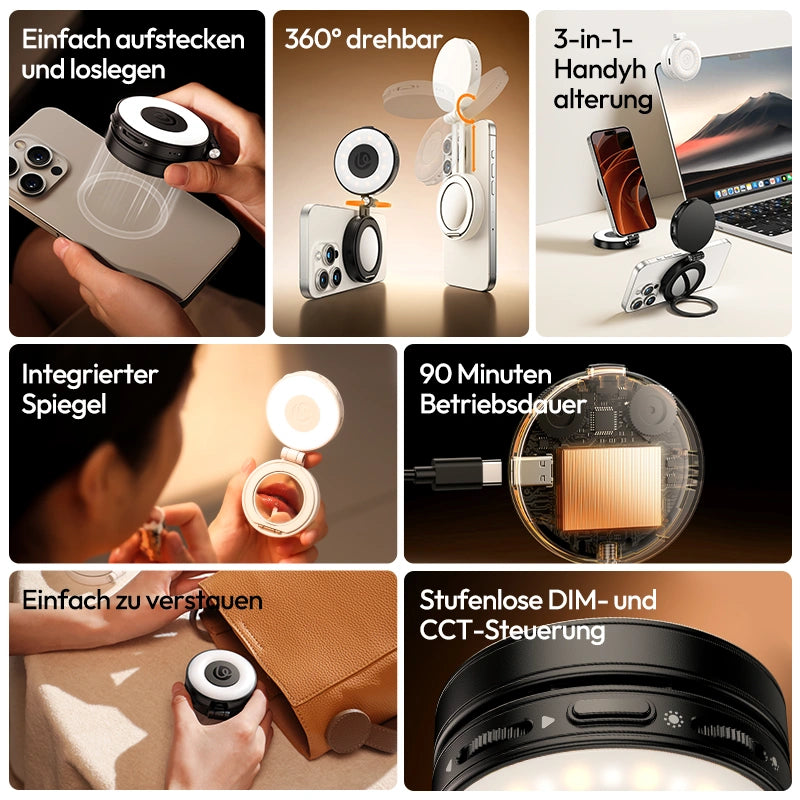 Einfach aufstecken und loslegen

360° drehbar

3-in-1-Handyh alterung

Integrierter Spiegel

90 Minuten Betriebsdauer

Einfach zu verstauen

Stufenlose DIM- und CCT-Steuerung