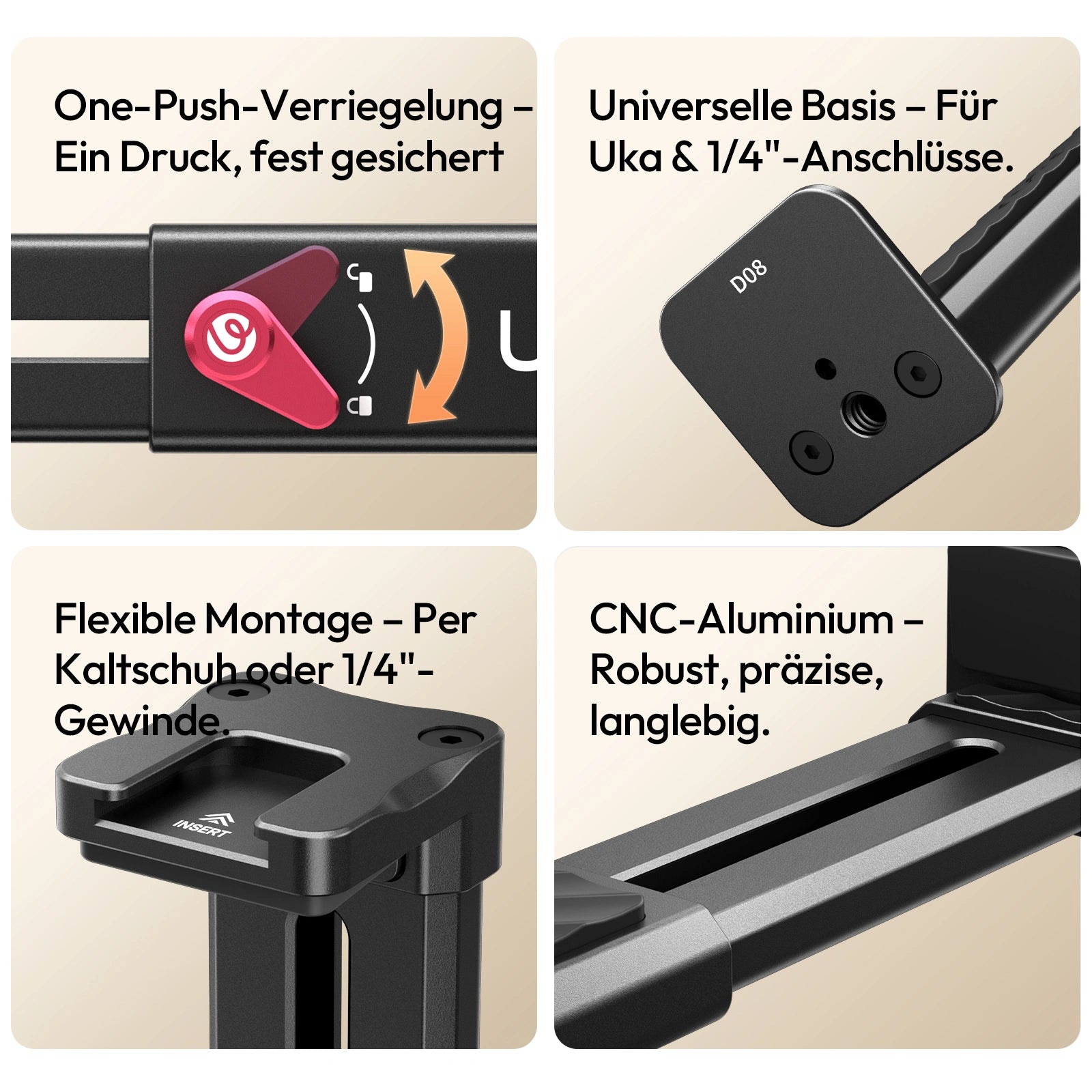 One-Push-Verriegelung – Ein Druck, fest gesichert

U

Universelle Basis – Für Uka & 1/4"-Anschlüsse.

D08

Flexible Montage – Per Kaltschuh oder 1/4"-Gewinde.

INSERT

CNC-Aluminium – Robust, präzise, langlebig.