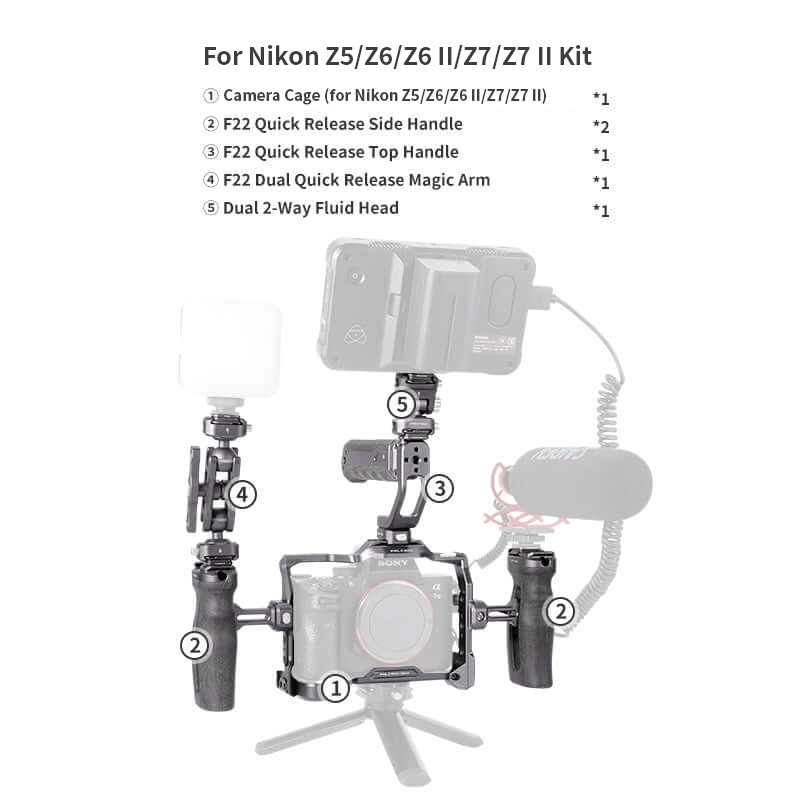 For Nikon Z5/Z6/Z6 II/Z7/Z7 II Kit

① Camera Cage (for Nikon Z5/Z6/Z6 II/Z7/Z7 II) *1
② F22 Quick Release Side Handle *2
③ F22 Quick Release Top Handle *1
④ F22 Dual Quick Release Magic Arm *1
⑤ Dual 2-Way Fluid Head *1

⑤
④
③
SONY
②
②
①